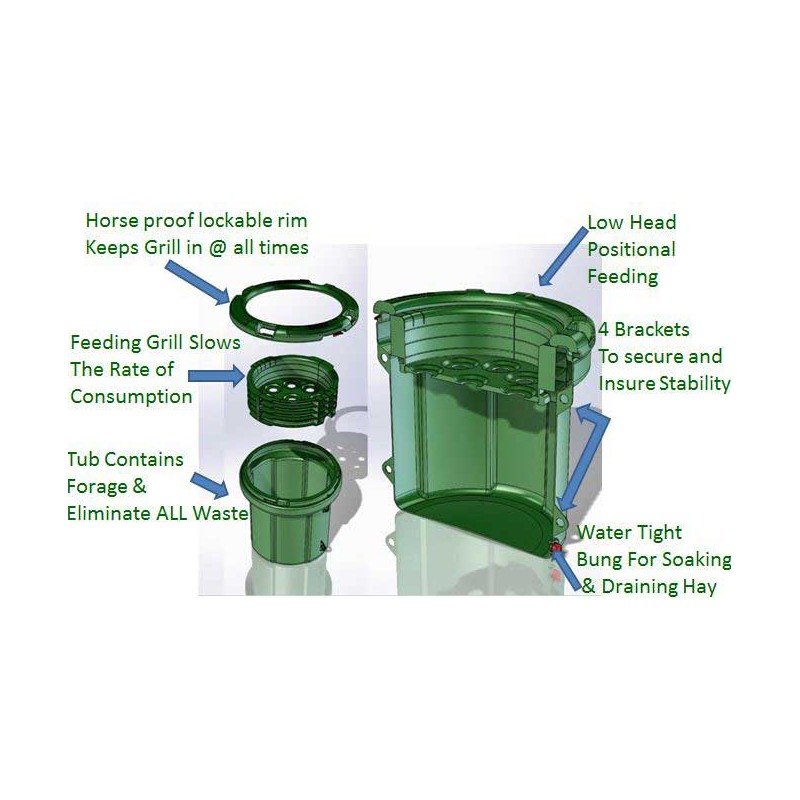 Horse proof lockable rim
Keeps Grill in @ all times

Feeding Grill Slows
The Rate of
Consumption

Tub Contains
Forage &
Eliminate ALL Waste

Low Head
Positional
Feeding

4 Brackets
To secure and
Insure Stability

Water Tight
Bung For Soaking
& Draining Hay